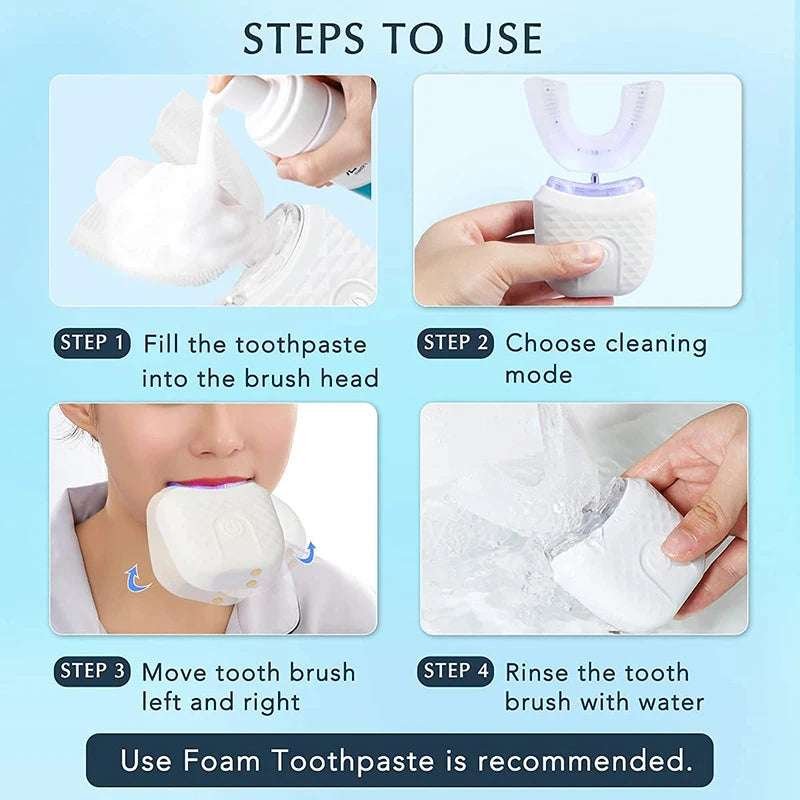 STEPS TO USE

STEP 1 Fill the toothpaste into the brush head

STEP 2 Choose cleaning mode

STEP 3 Move tooth brush left and right

STEP 4 Rinse the tooth brush with water

Use Foam Toothpaste is recommended.